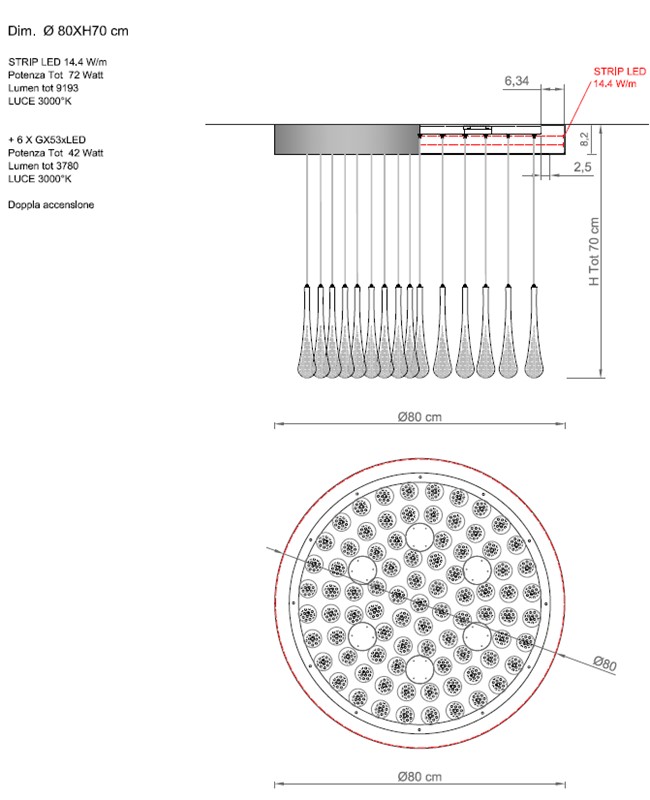 Dim. Ø 80XH70 cm

STRIP LED 14.4 W/m
Potenza Tot 72 Watt
Lumen tot 9193
LUCE 3000°K

+ 6 X GX53xLED
Potenza Tot 42 Watt
Lumen tot 3780
LUCE 3000°K

Doppia accensione

6,34

STRIP LED
14.4 W/m

8,2

2,5

H Tot 70 cm

Ø80 cm

Ø80

Ø80 cm